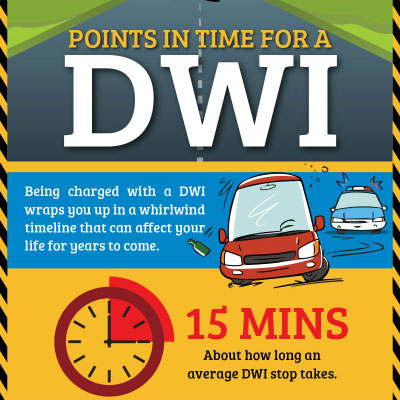 POINTS IN TIME FOR A
DWI

Being charged with a DWI wraps you up in a whirlwind timeline that can affect your life for years to come.

15 MINS
About how long an average DWI stop takes.