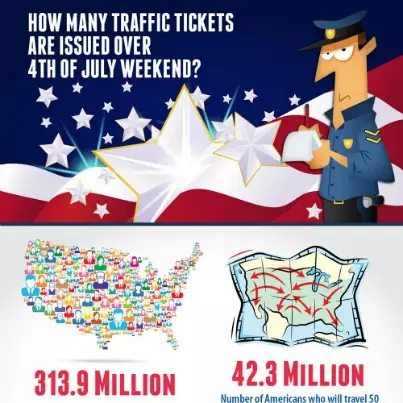 HOW MANY TRAFFIC TICKETS ARE ISSUED OVER 4TH OF JULY WEEKEND?

313.9 MILLION

42.3 MILLION

Number of Americans who will travel 50